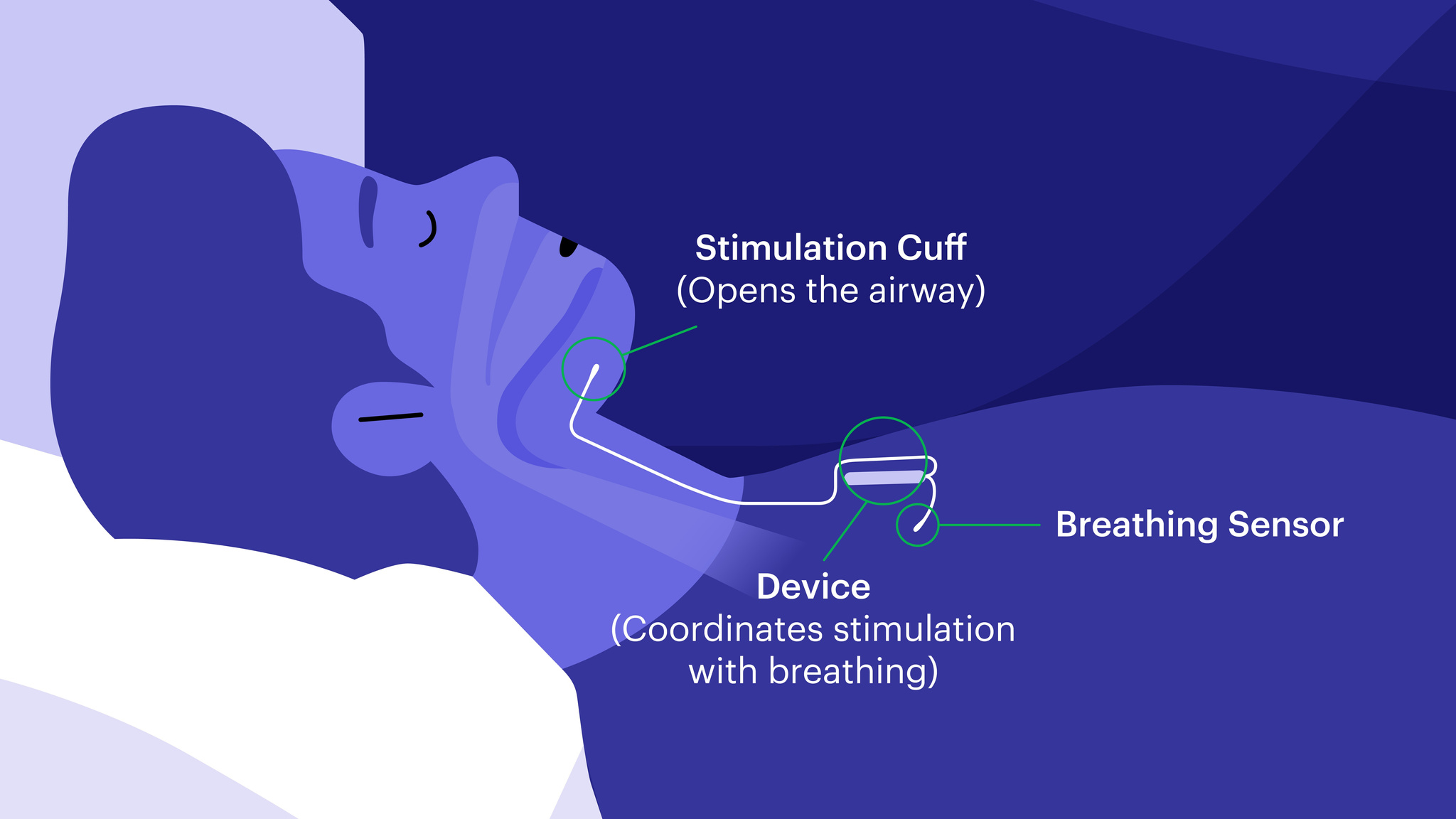 Stimulation Cuff
(Opens the airway)

Breathing Sensor

Device
(Coordinates stimulation with breathing)